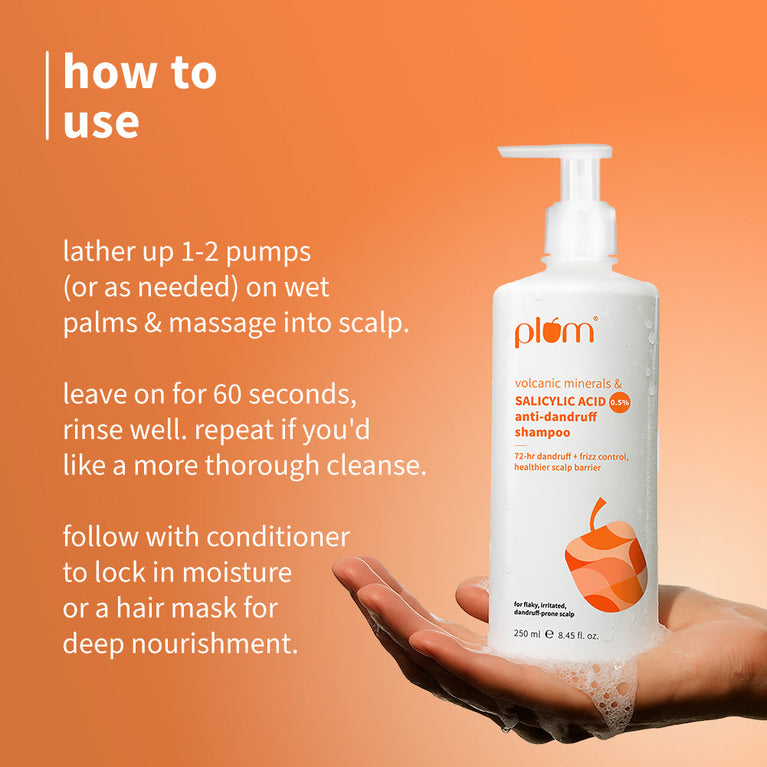 how to use

lather up 1-2 pumps (or as needed) on wet palms & massage into scalp.

leave on for 60 seconds, rinse well. repeat if you'd like a more thorough cleanse.

follow with conditioner to lock in moisture or a hair mask for deep nourishment.

plum®

volcanic minerals &
SALICYLIC ACID 0.5%
anti-dandruff shampoo

72-hr dandruff + frizz control, healthier scalp barrier

for flaky, irritated, dandruff-prone scalp

250 ml ℮ 8.45 fl. oz.