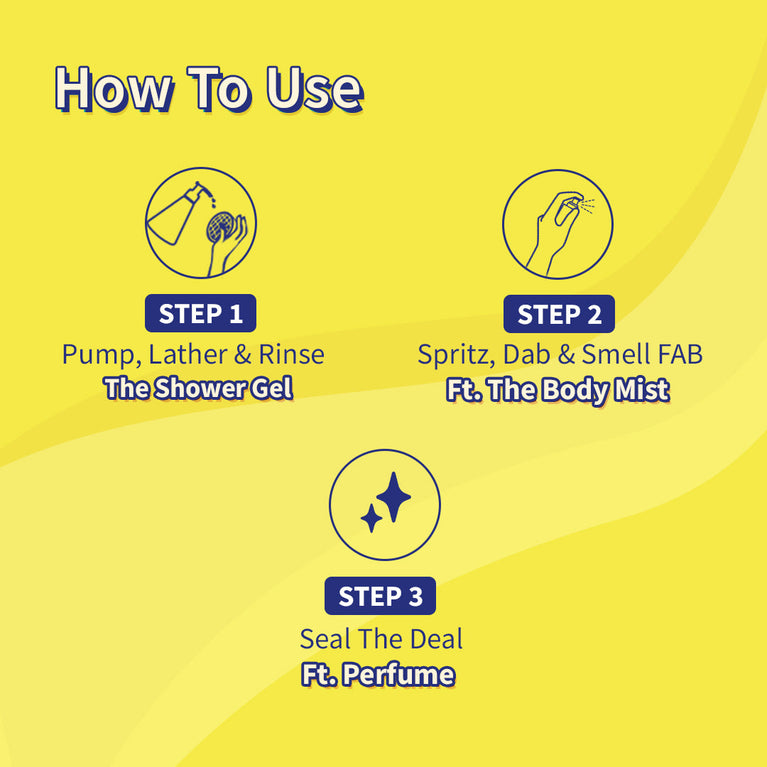 How To Use

STEP 1
Pump, Lather & Rinse
The Shower Gel

STEP 2
Spritz, Dab & Smell FAB
Ft. The Body Mist

STEP 3
Seal The Deal
Ft. Perfume